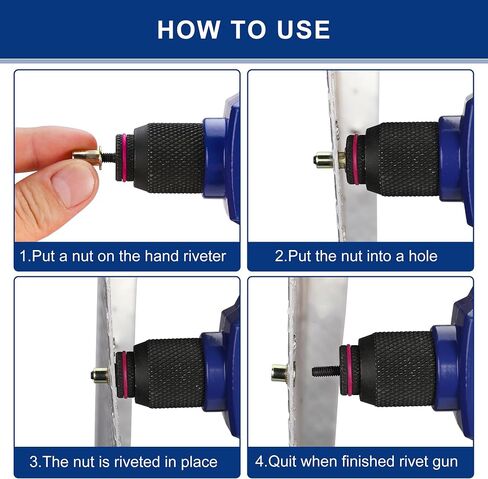 HOW TO USE

1.Put a nut on the hand riveter

2.Put the nut into a hole

3.The nut is riveted in place

4.Quit when finished rivet gun