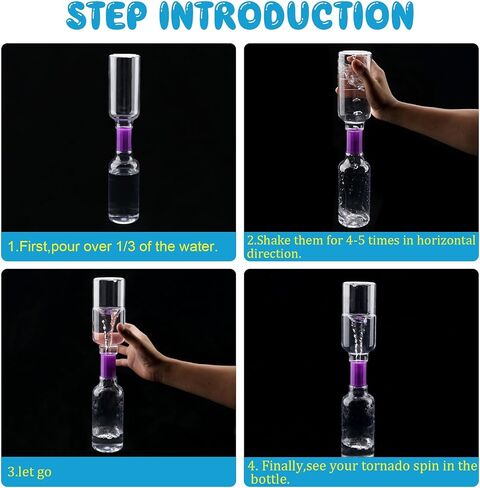 STEP INTRODUCTION

1.First,pour over 1/3 of the water.

2.Shake them for 4-5 times in horizontal direction.

3.let go

4. Finally,see your tornado spin in the bottle.