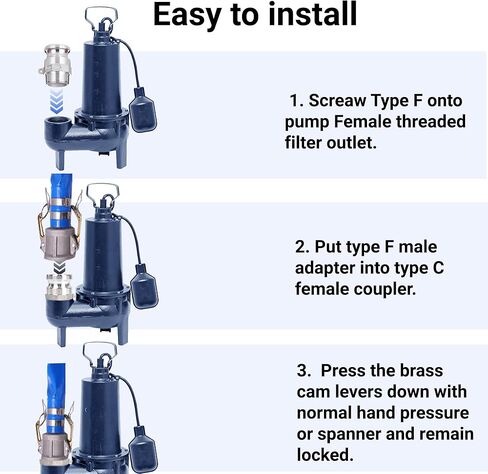 Easy to install

1. Screaw Type F onto pump Female threaded filter outlet.

2. Put type F male adapter into type C female coupler.

3. Press the brass cam levers down with normal hand pressure or spanner and remain locked.