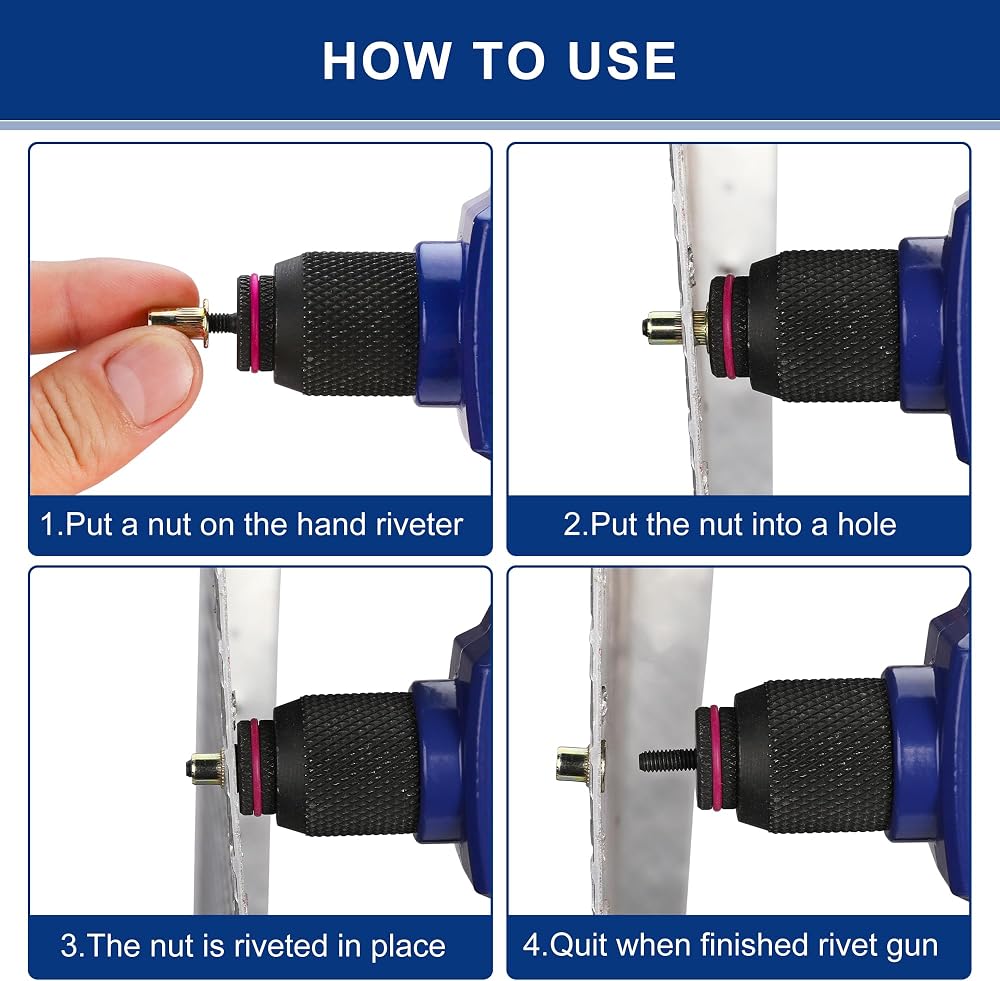 HOW TO USE

1.Put a nut on the hand riveter

2.Put the nut into a hole

3.The nut is riveted in place

4.Quit when finished rivet gun