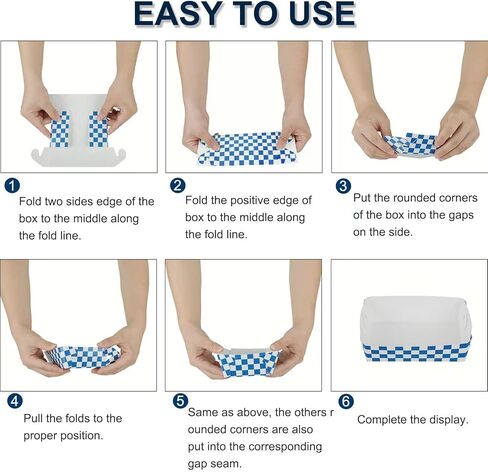 EASY TO USE

1
Fold two sides edge of the box to the middle along the fold line.

2
Fold the positive edge of box to the middle along the fold line.

3
Put the rounded corners of the box into the gaps on the side.

4
Pull the folds to the proper position.

5
Same as above, the others r ounded corners are also put into the corresponding gap seam.

6
Complete the display.