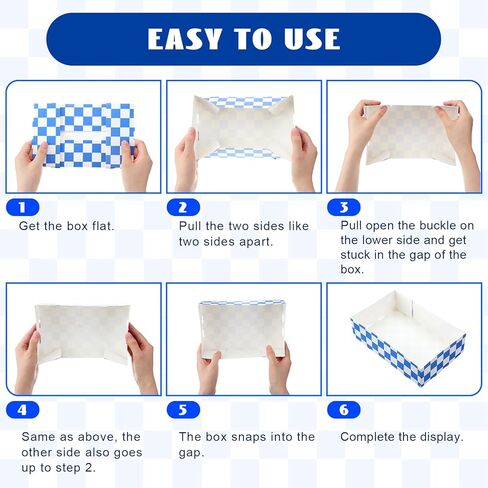 EASY TO USE

1
Get the box flat.

2
Pull the two sides like two sides apart.

3
Pull open the buckle on the lower side and get stuck in the gap of the box.

4
Same as above, the other side also goes up to step 2.

5
The box snaps into the gap.

6
Complete the display.