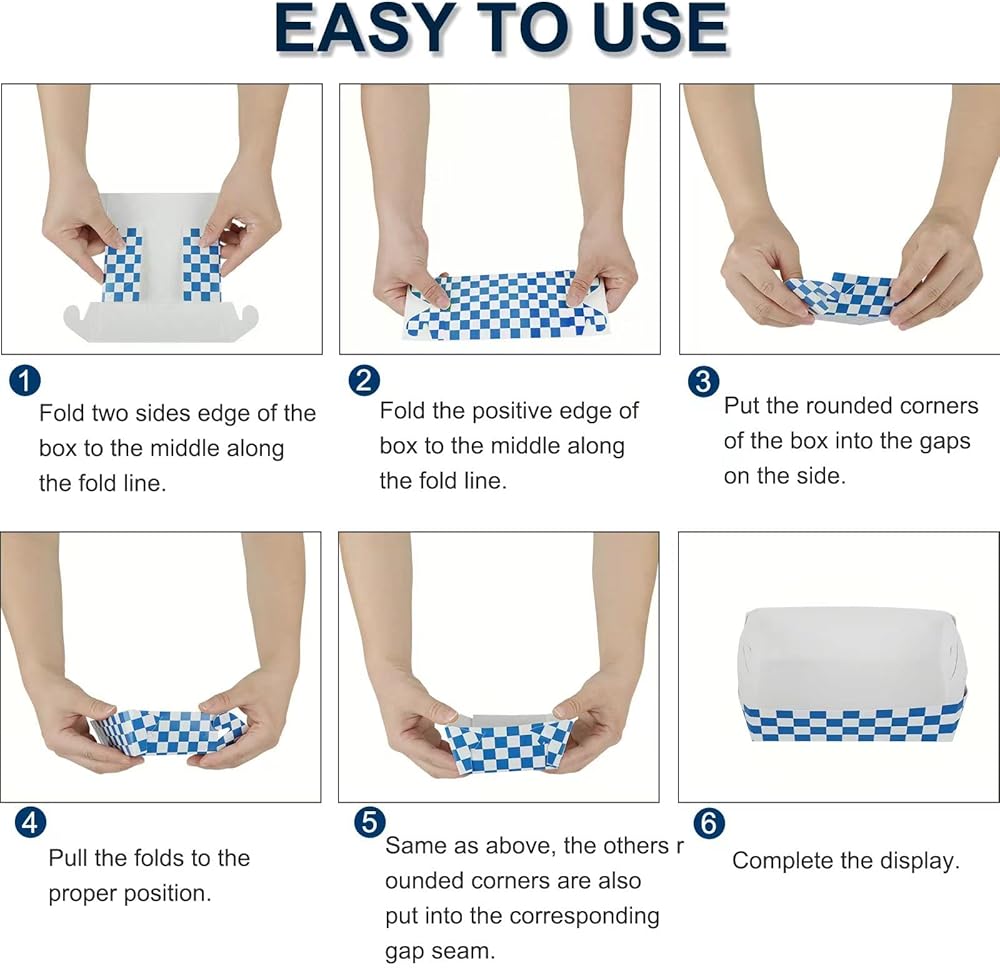 EASY TO USE

1
Fold two sides edge of the box to the middle along the fold line.

2
Fold the positive edge of box to the middle along the fold line.

3
Put the rounded corners of the box into the gaps on the side.

4
Pull the folds to the proper position.

5
Same as above, the others r ounded corners are also put into the corresponding gap seam.

6
Complete the display.