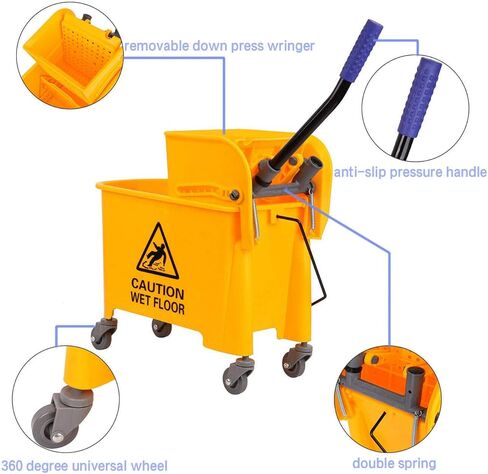 removable down press wringer

anti-slip pressure handle

CAUTION
WET FLOOR

360 degree universal wheel

double spring