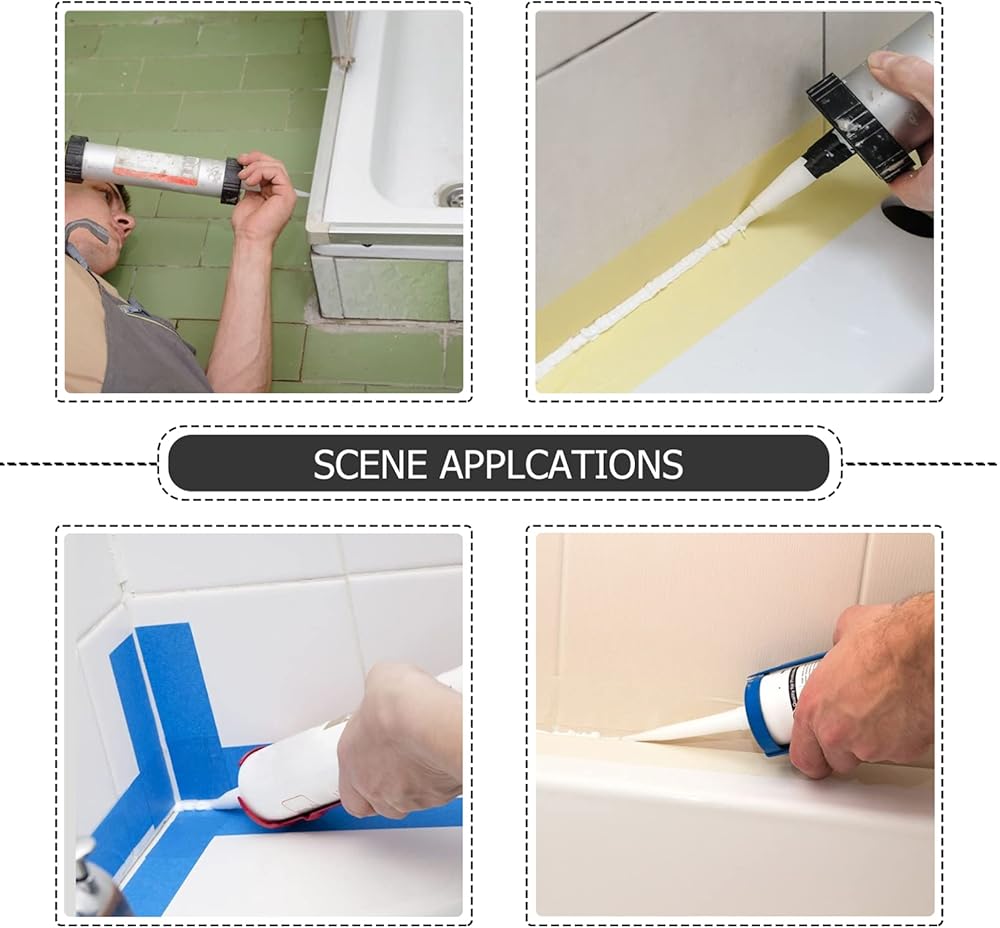 SCENE APPLCATIONS