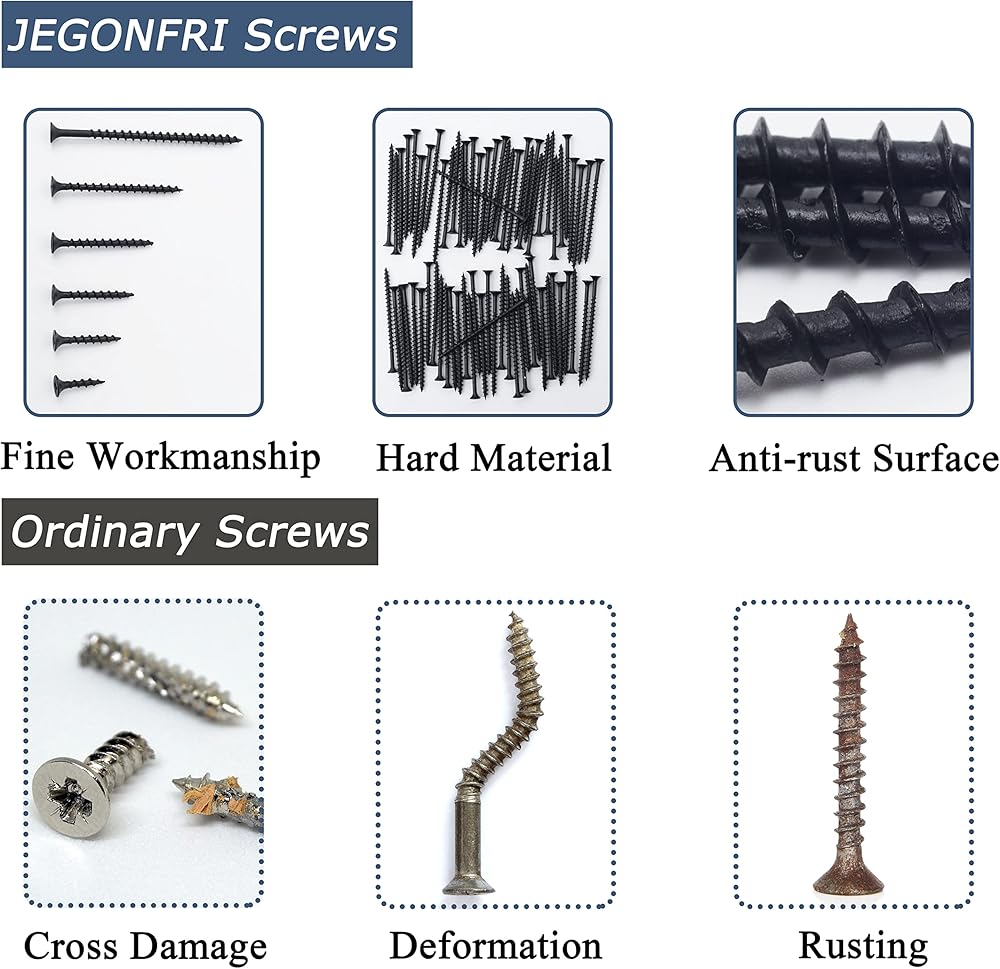 JEGONFRI Screws

Fine Workmanship

Hard Material

Anti-rust Surface

Ordinary Screws

Cross Damage

Deformation

Rusting