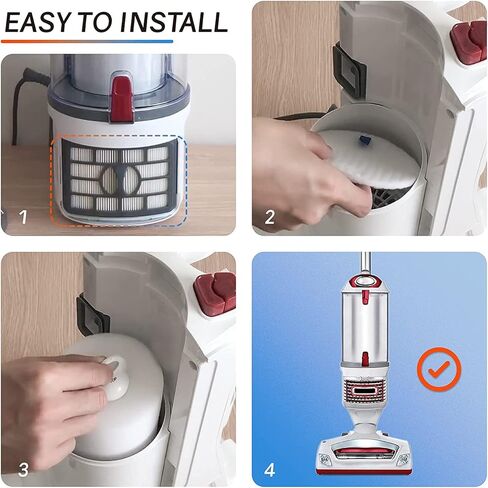 EASY TO INSTALL

1

2

3

4