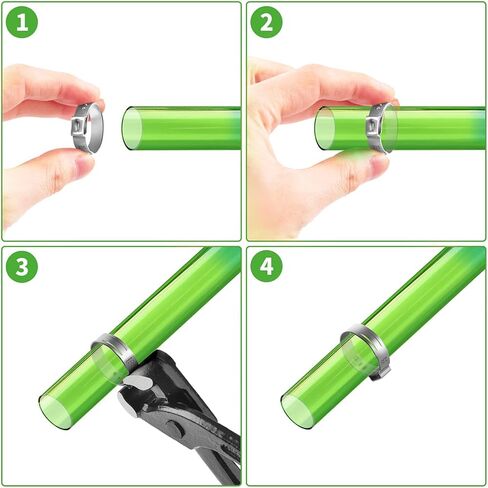 1

2

3

4