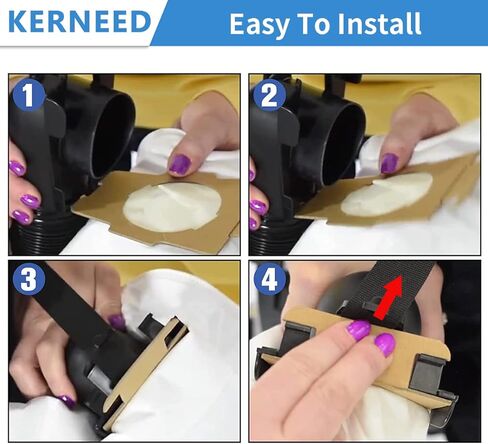 KERNEED
Easy To Install

1

2

3

4