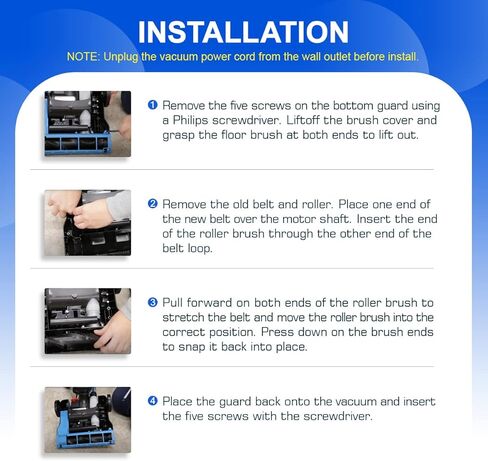 INSTALLATION
NOTE: Unplug the vacuum power cord from the wall outlet before install.

❶ Remove the five screws on the bottom guard using a Philips screwdriver. Liftoff the brush cover and grasp the floor brush at both ends to lift out.

❷ Remove the old belt and roller. Place one end of the new belt over the motor shaft. Insert the end of the roller brush through the other end of the belt loop.

❸ Pull forward on both ends of the roller brush to stretch the belt and move the roller brush into the correct position. Press down on the brush ends to snap it back into place.

❹ Place the guard back onto the vacuum and insert the five screws with the screwdriver.