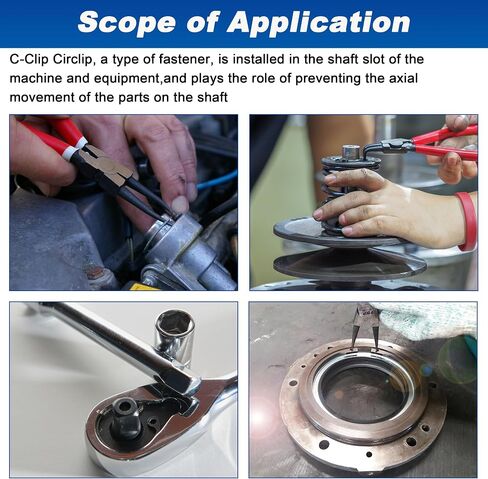 Scope of Application

C-Clip Circlip, a type of fastener, is installed in the shaft slot of the machine and equipment,and plays the role of preventing the axial movement of the parts on the shaft