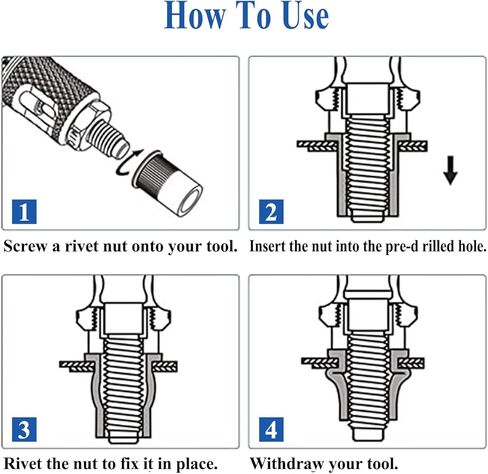 How To Use

1

Screw a rivet nut onto your tool.

2

Insert the nut into the pre-d rilled hole.

3

Rivet the nut to fix it in place.

4

Withdraw your tool.