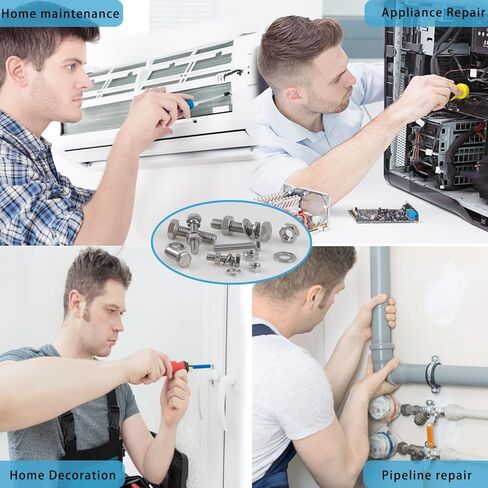 Home maintenance

Appliance Repair

Home Decoration

Pipeline repair