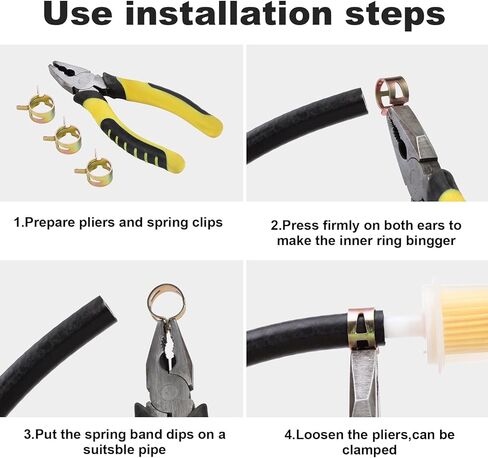 Use installation steps

1.Prepare pliers and spring clips

2.Press firmly on both ears to make the inner ring bingger

3.Put the spring band dips on a suitsble pipe

4.Loosen the pliers,can be clamped