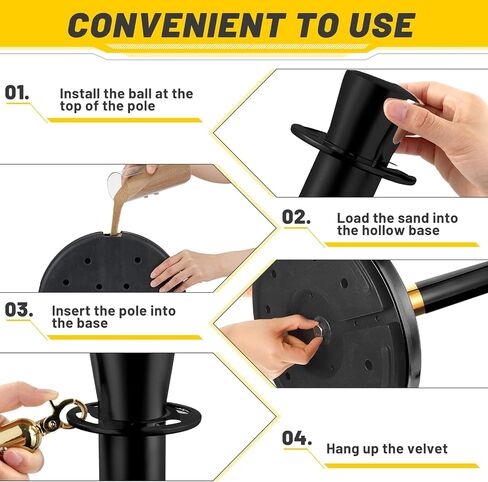 CONVENIENT TO USE

01.

Install the ball at the top of the pole

02.

Load the sand into the hollow base

03.

Insert the pole into the base

04.

Hang up the velvet