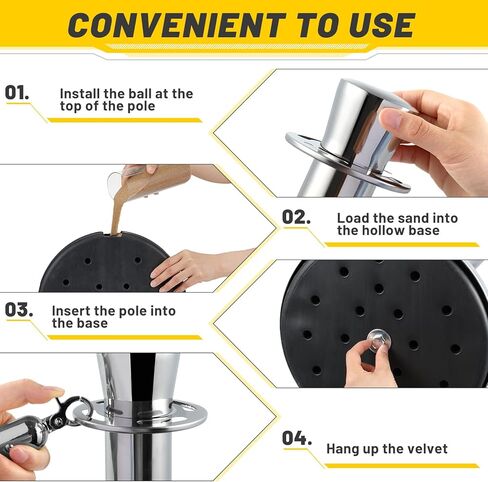 CONVENIENT TO USE

01.
Install the ball at the top of the pole

02.
Load the sand into the hollow base

03.
Insert the pole into the base

04.
Hang up the velvet