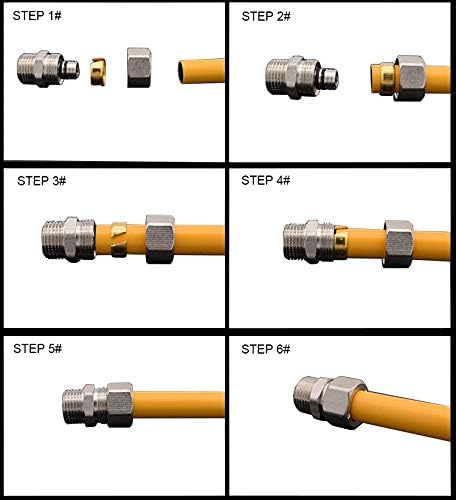 STEP 1#

STEP 2#

STEP 3#

STEP 4#

STEP 5#

STEP 6#