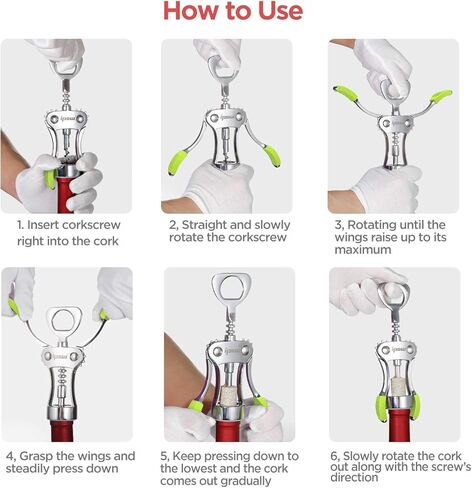 How to Use

1. Insert corkscrew right into the cork

2, Straight and slowly rotate the corkscrew

3, Rotating until the wings raise up to its maximum

4, Grasp the wings and steadily press down

5, Keep pressing down to the lowest and the cork comes out gradually

6, Slowly rotate the cork out along with the screw's direction