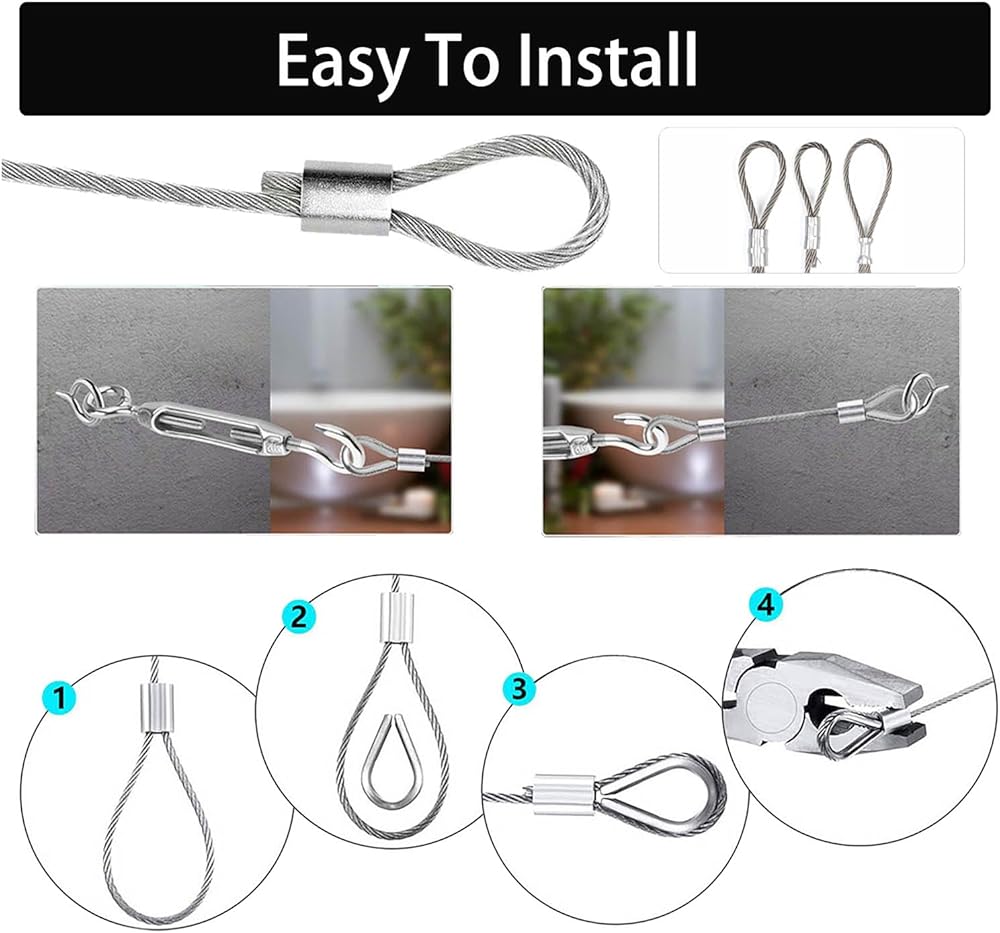 Easy To Install

1

2

3

4