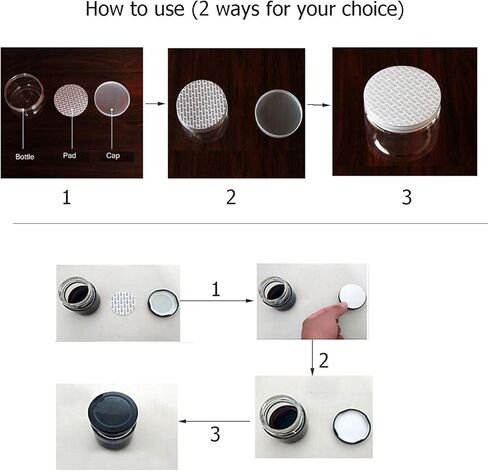 How to use (2 ways for your choice)

Bottle

Pad

Cap

1

2

3

1

2

3