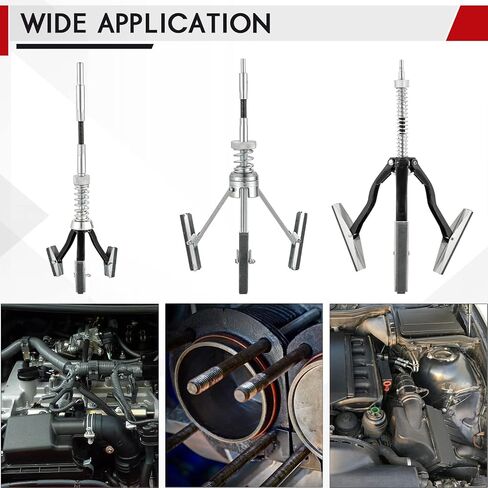 WIDE APPLICATION