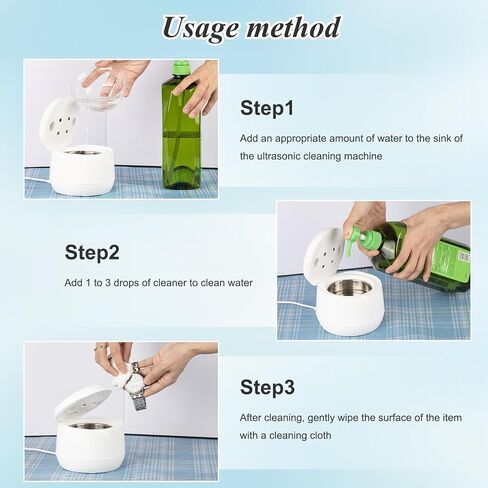 Usage method

Step1

Add an appropriate amount of water to the sink of the ultrasonic cleaning machine

Step2

Add 1 to 3 drops of cleaner to clean water

Step3

After cleaning, gently wipe the surface of the item with a cleaning cloth