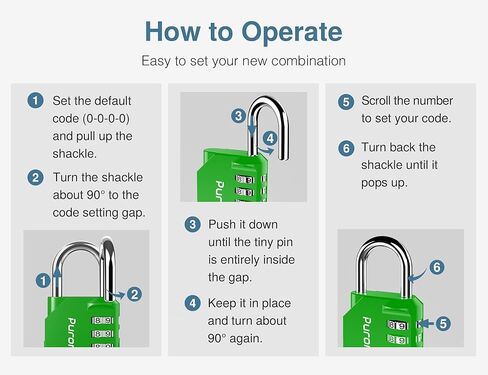 How to Operate

Easy to set your new combination

1 Set the default code (0-0-0-0) and pull up the shackle.

2 Turn the shackle about 90° to the code setting gap.

1 2

Puror

8 9
8 9

3

4

Puror

3 Push it down until the tiny pin is entirely inside the gap.

4 Keep it in place and turn about 90° again.

5 Scroll the number to set your code.

6 Turn back the shackle until it pops up.

6

5

Puror

8 9
8 9