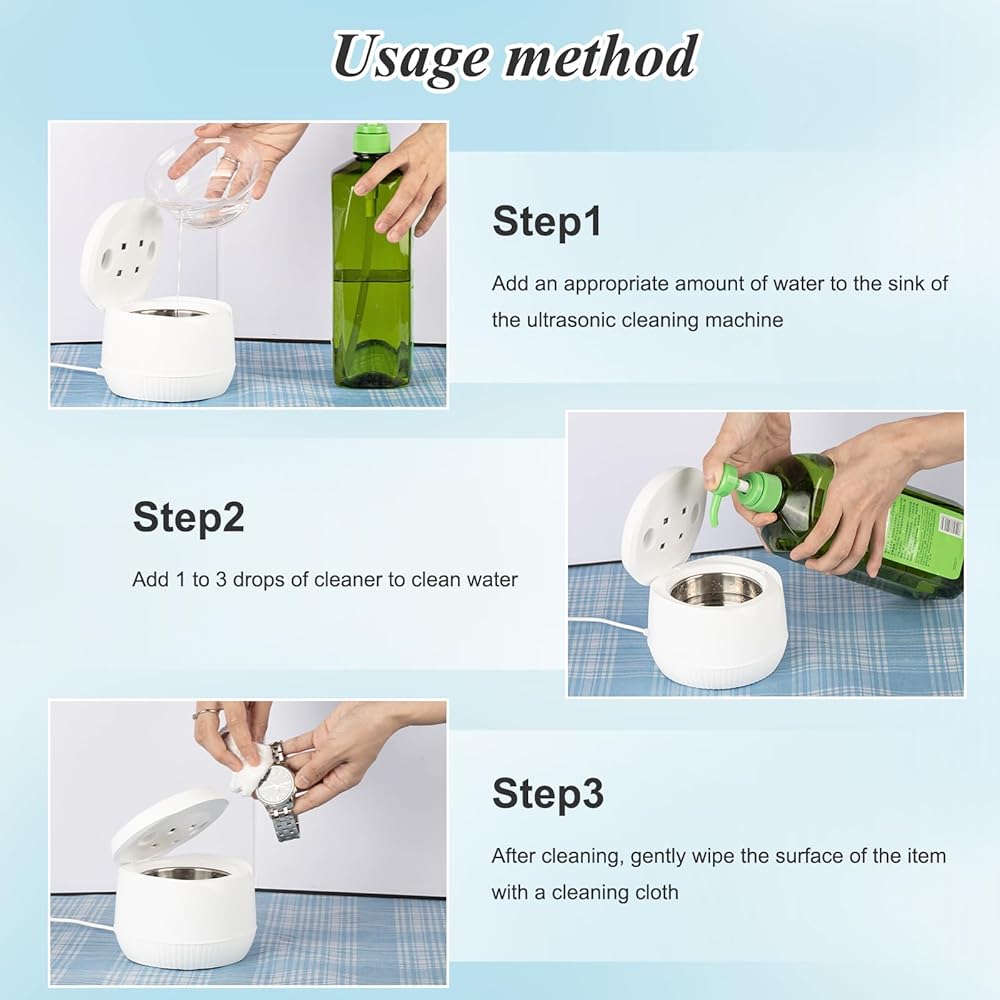 Usage method

Step1

Add an appropriate amount of water to the sink of the ultrasonic cleaning machine

Step2

Add 1 to 3 drops of cleaner to clean water

Step3

After cleaning, gently wipe the surface of the item with a cleaning cloth