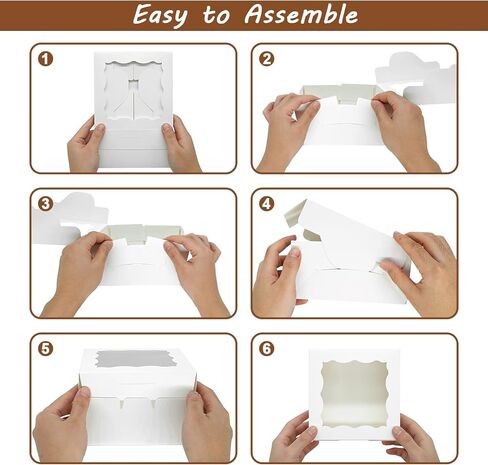 Easy to Assemble

1

2

3

4

5

6