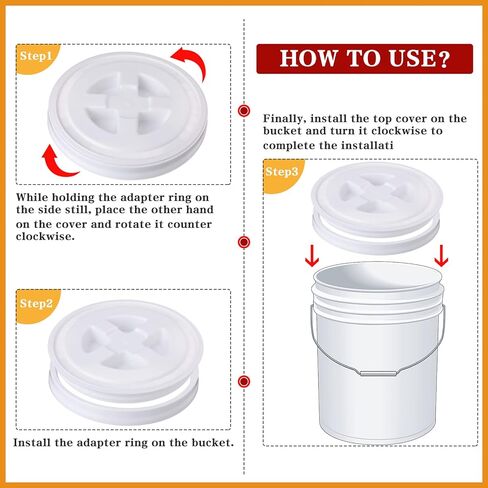 Step1

While holding the adapter ring on the side still, place the other hand on the cover and rotate it counter clockwise.

Step2

Install the adapter ring on the bucket.

HOW TO USE?

Finally, install the top cover on the bucket and turn it clockwise to complete the installati

Step3