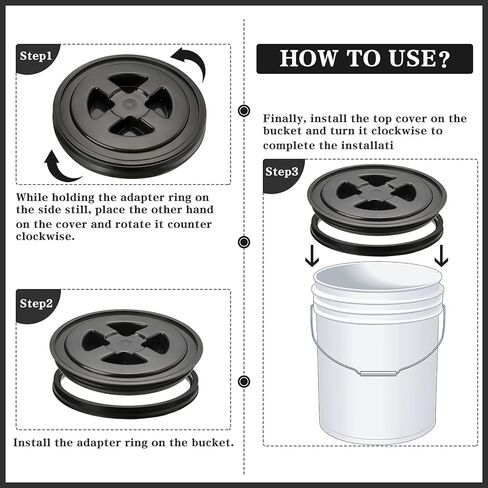 Step1

While holding the adapter ring on the side still, place the other hand on the cover and rotate it counter clockwise.

Step2

Install the adapter ring on the bucket.

HOW TO USE?

Finally, install the top cover on the bucket and turn it clockwise to complete the installati

Step3