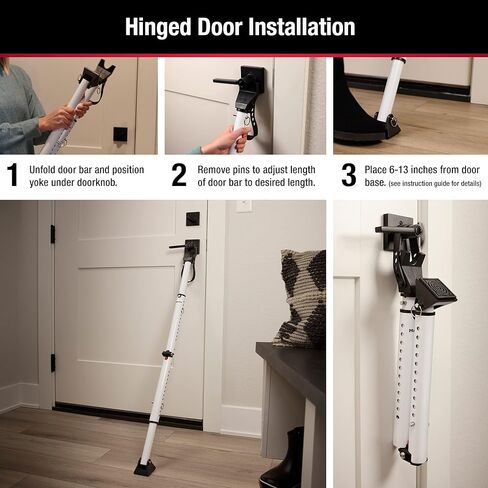 Hinged Door Installation

1 Unfold door bar and position yoke under doorknob.

2 Remove pins to adjust length of door bar to desired length.

3 Place 6-13 inches from door base. (see instruction guide for details)