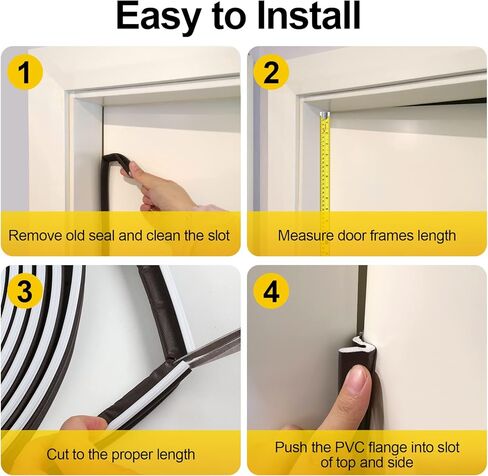 Easy to Install

1

Remove old seal and clean the slot

2

Measure door frames length

3

Cut to the proper length

4

Push the PVC flange into slot of top and side