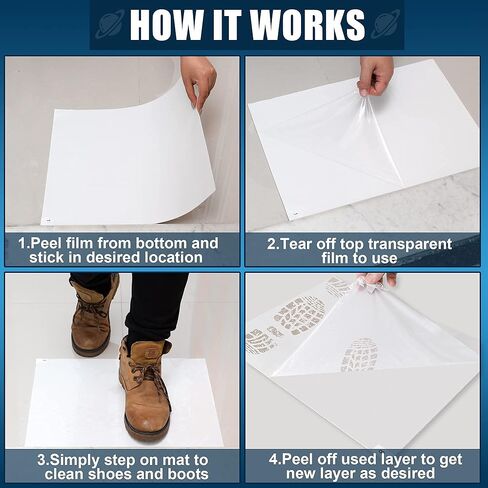 HOW IT WORKS

1.Peel film from bottom and stick in desired location

2.Tear off top transparent film to use

3.Simply step on mat to clean shoes and boots

4.Peel off used layer to get new layer as desired