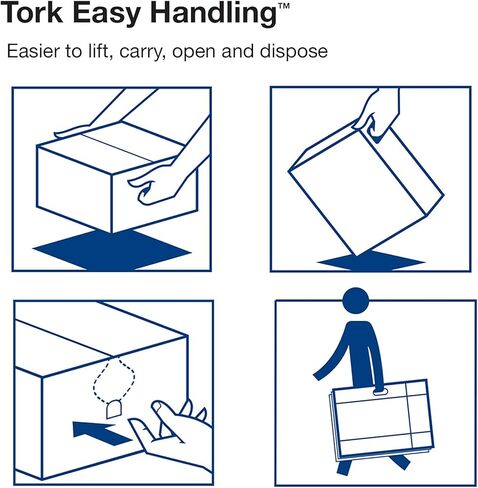 Tork Easy Handling™

Easier to lift, carry, open and dispose