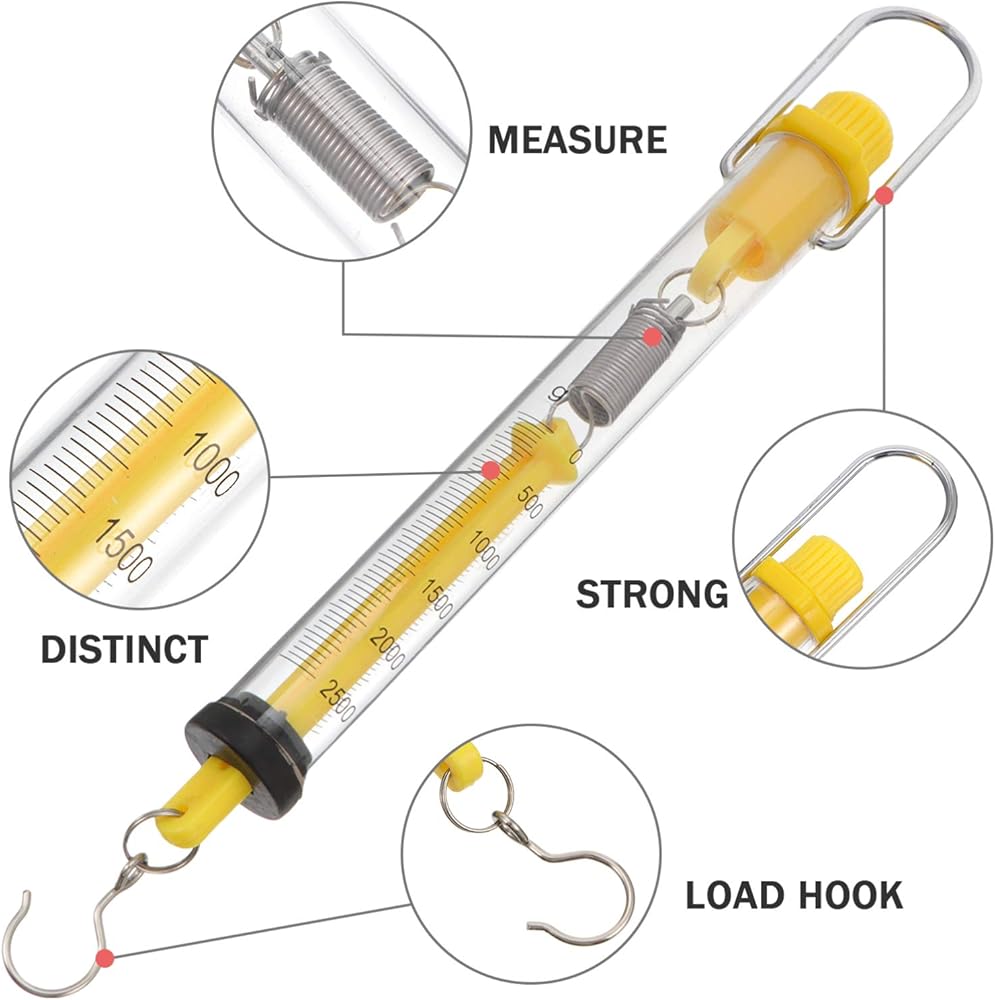 MEASURE

1000
1500

DISTINCT

g
0
500
1000
1500
2000
2500

STRONG

LOAD HOOK