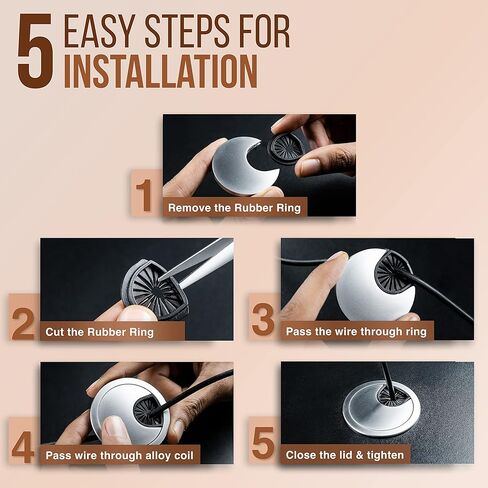 5 EASY STEPS FOR INSTALLATION

1
Remove the Rubber Ring

2
Cut the Rubber Ring

3
Pass the wire through ring

4
Pass wire through alloy coil

5
Close the lid & tighten