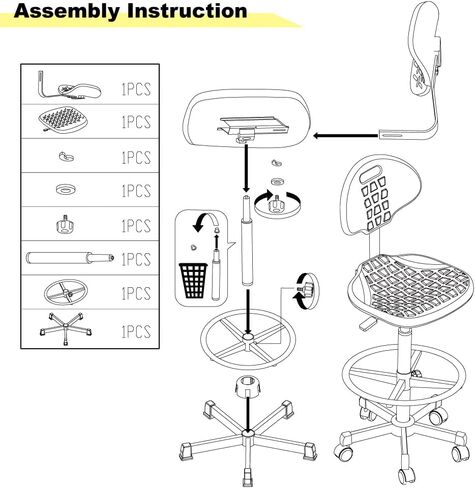 Assembly Instruction

1PCS
1PCS
1PCS
1PCS
1PCS
1PCS
1PCS
1PCS