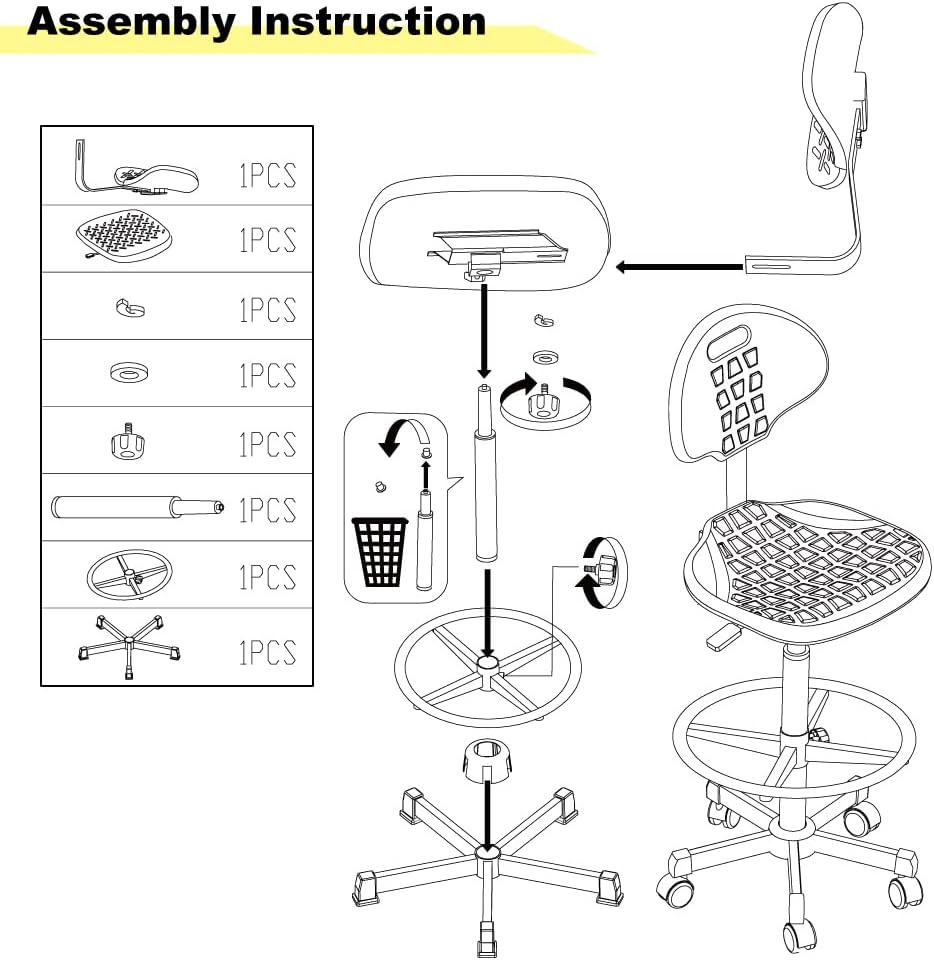 Assembly Instruction

1PCS
1PCS
1PCS
1PCS
1PCS
1PCS
1PCS
1PCS