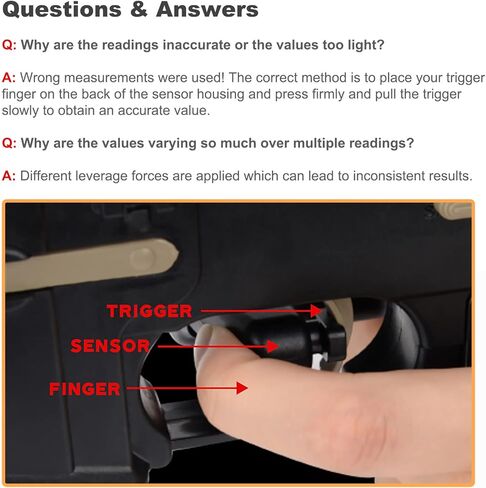 Questions & Answers

Q: Why are the readings inaccurate or the values too light?

A: Wrong measurements were used! The correct method is to place your trigger finger on the back of the sensor housing and press firmly and pull the trigger slowly to obtain an accurate value.

Q: Why are the values varying so much over multiple readings?

A: Different leverage forces are applied which can lead to inconsistent results.

TRIGGER

SENSOR

FINGER