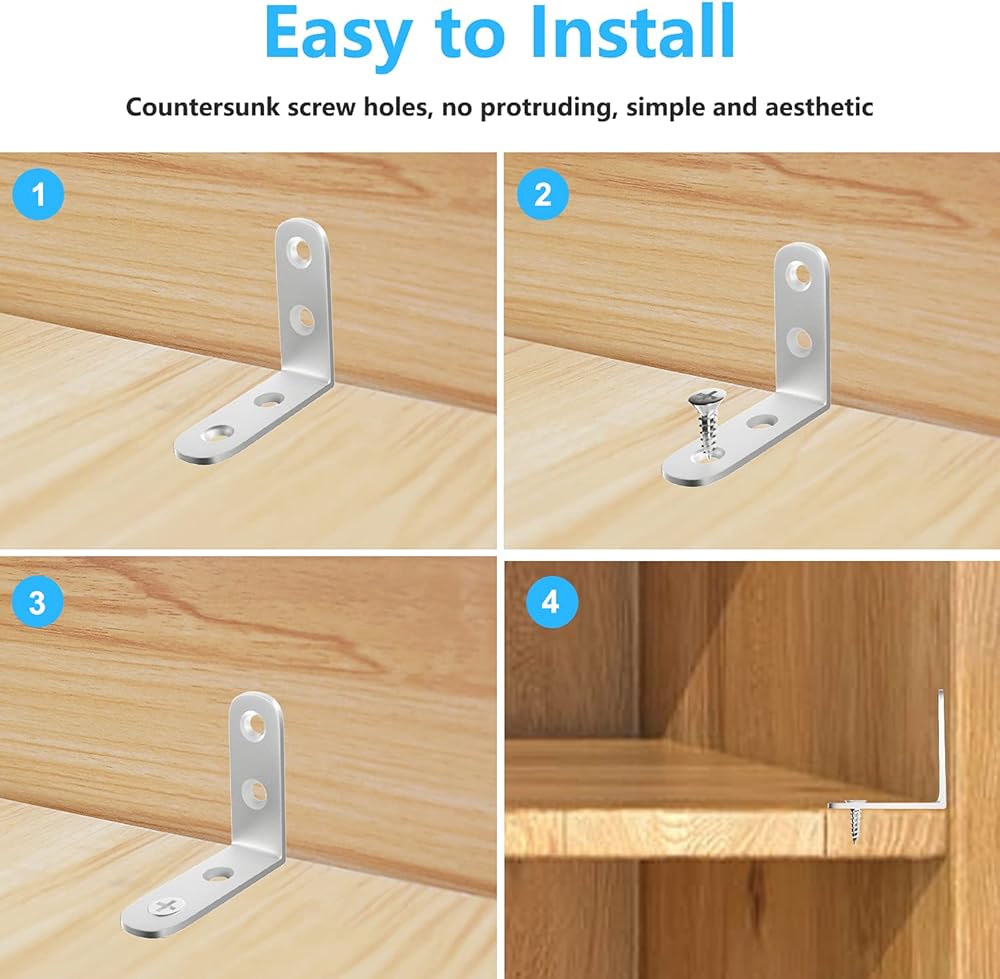 Easy to Install

Countersunk screw holes, no protruding, simple and aesthetic

1

2

3

4