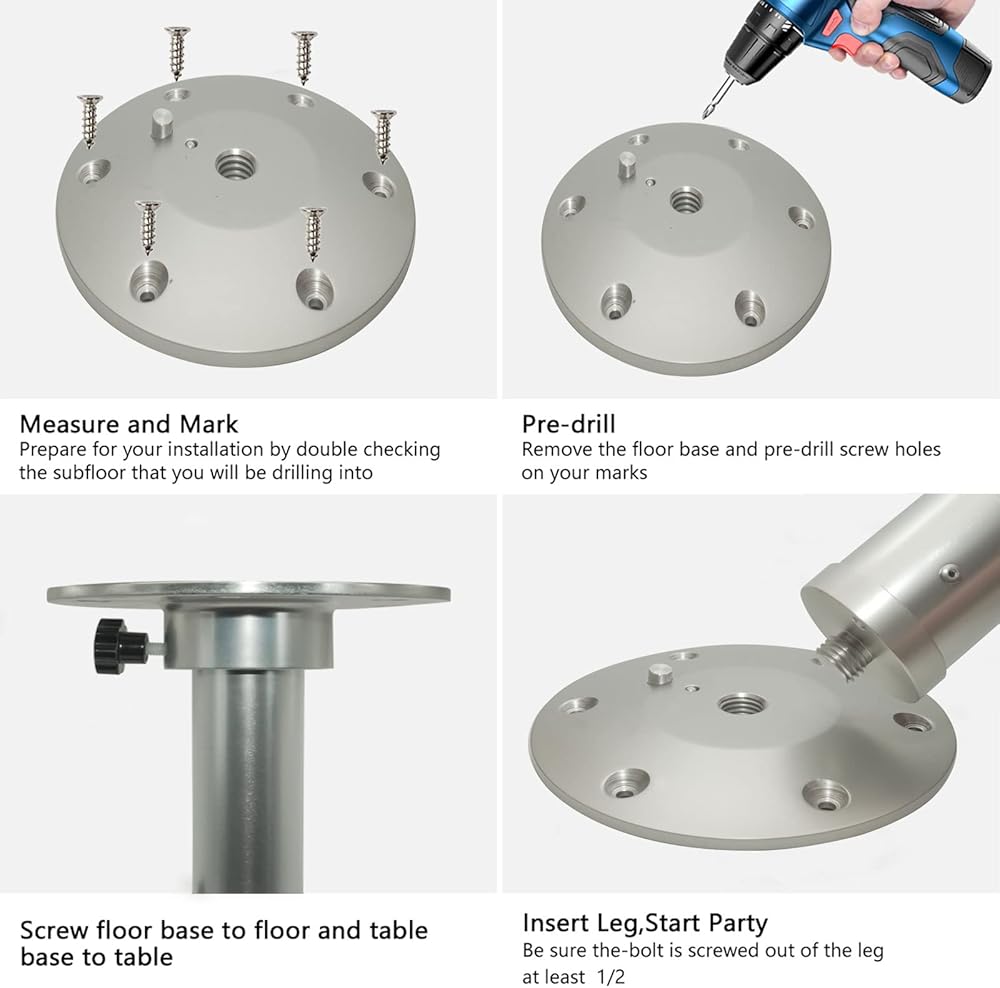 Measure and Mark
Prepare for your installation by double checking the subfloor that you will be drilling into

Pre-drill
Remove the floor base and pre-drill screw holes on your marks

Screw floor base to floor and table base to table

Insert Leg,Start Party
Be sure the-bolt is screwed out of the leg at least 1/2