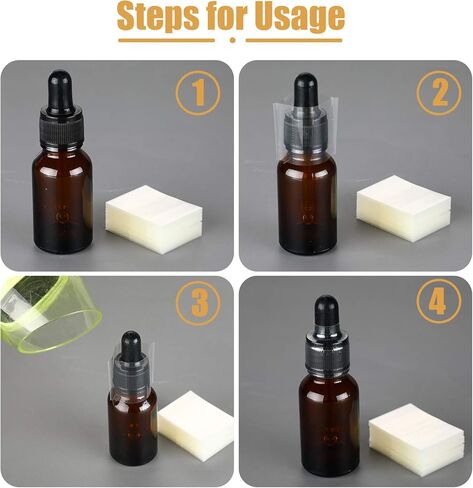 Steps for Usage

1

2

3

4