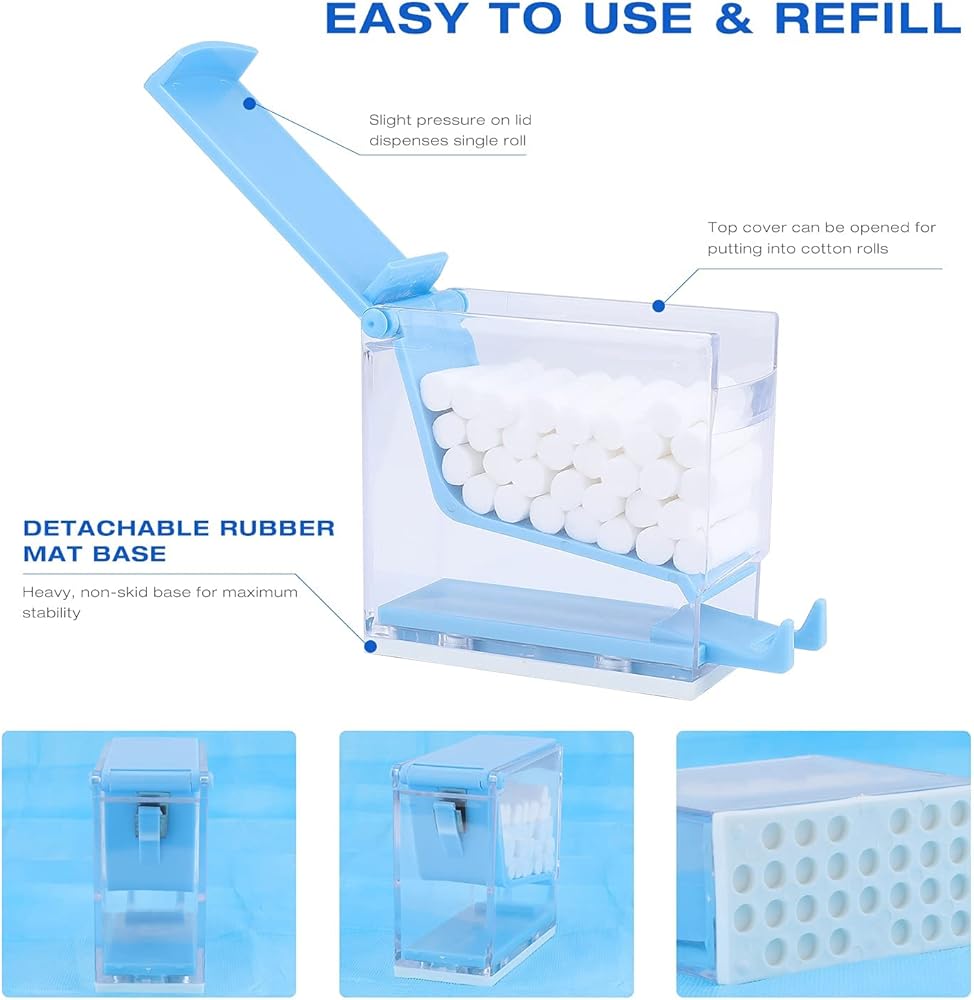 EASY TO USE & REFILL

Slight pressure on lid dispenses single roll

Top cover can be opened for putting into cotton rolls

DETACHABLE RUBBER MAT BASE

Heavy, non-skid base for maximum stability