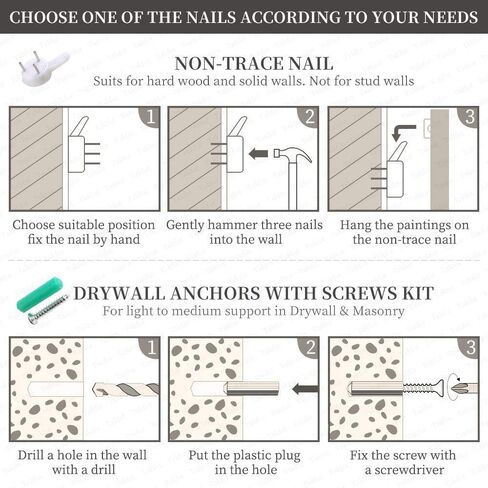 CHOOSE ONE OF THE NAILS ACCORDING TO YOUR NEEDS

NON-TRACE NAIL
Suits for hard wood and solid walls. Not for stud walls

1
Choose suitable position fix the nail by hand

2
Gently hammer three nails into the wall

3
Hang the paintings on the non-trace nail

DRYWALL ANCHORS WITH SCREWS KIT
For light to medium support in Drywall & Masonry

1
Drill a hole in the wall with a drill

2
Put the plastic plug in the hole

3
Fix the screw with a screwdriver