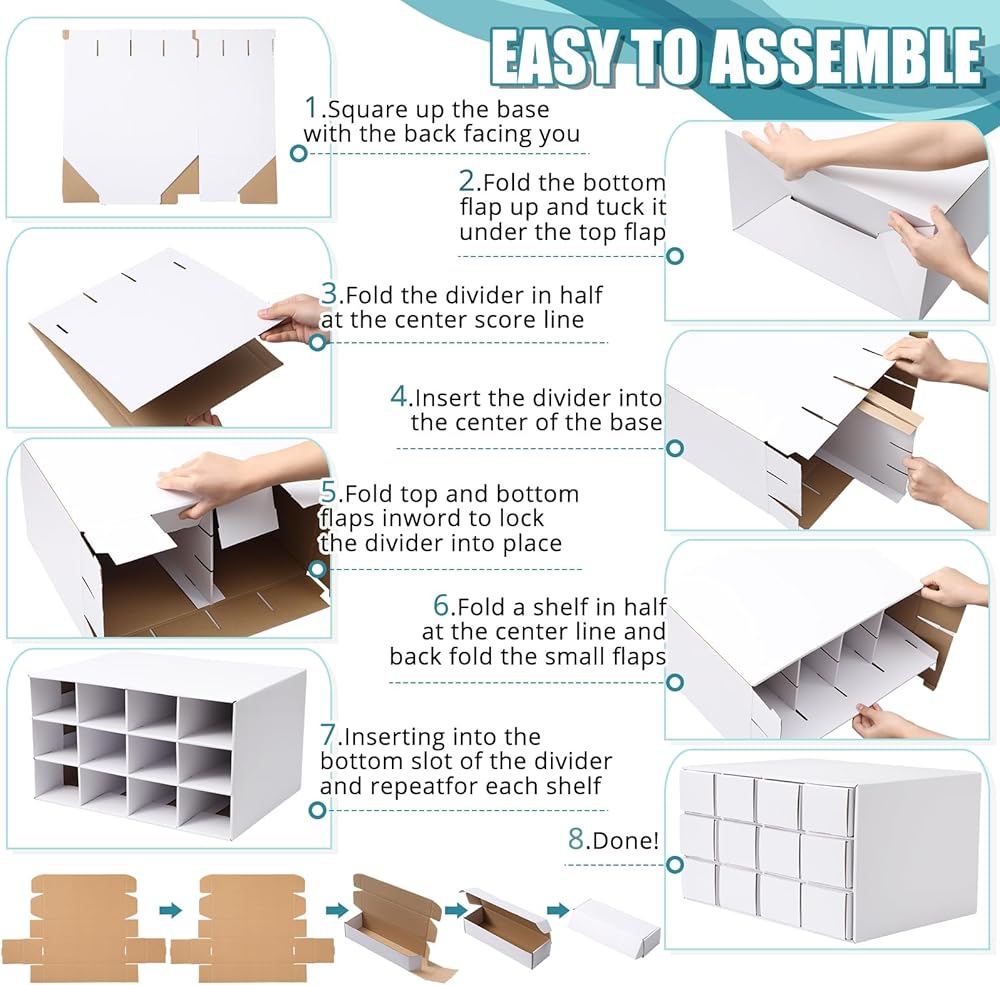 EASY TO ASSEMBLE

1.Square up the base with the back facing you

2.Fold the bottom flap up and tuck it under the top flap

3.Fold the divider in half at the center score line

4.Insert the divider into the center of the base

5.Fold top and bottom flaps inword to lock the divider into place

6.Fold a shelf in half at the center line and back fold the small flaps

7.Inserting into the bottom slot of the divider and repeatfor each shelf

8.Done!