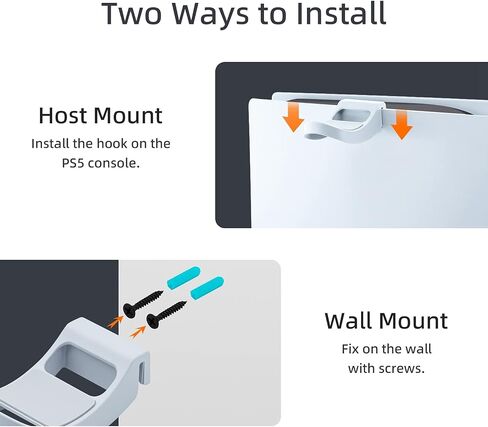 Two Ways to Install

Host Mount
Install the hook on the PS5 console.

Wall Mount
Fix on the wall with screws.