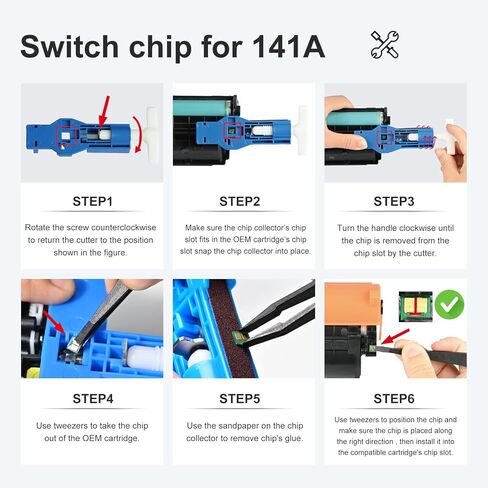 Switch chip for 141A

STEP1

Rotate the screw counterclockwise to return the cutter to the position shown in the figure.

STEP2

Make sure the chip collector's chip slot fits in the OEM cartridge's chip slot snap the chip collector into place.

STEP3

Turn the handle clockwise until the chip is removed from the chip slot by the cutter.

STEP4

Use tweezers to take the chip out of the OEM cartridge.

STEP5

Use the sandpaper on the chip collector to remove chip's glue.

STEP6

Use tweezers to position the chip and make sure the chip is placed along the right direction , then install it into the compatible cartridge's chip slot.