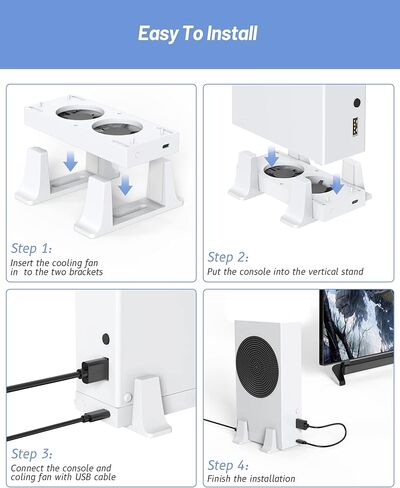 Easy To Install

Step 1:
Insert the cooling fan in to the two brackets

Step 2:
Put the console into the vertical stand

Step 3:
Connect the console and coling fan with USB cable

Step 4:
Finish the installation