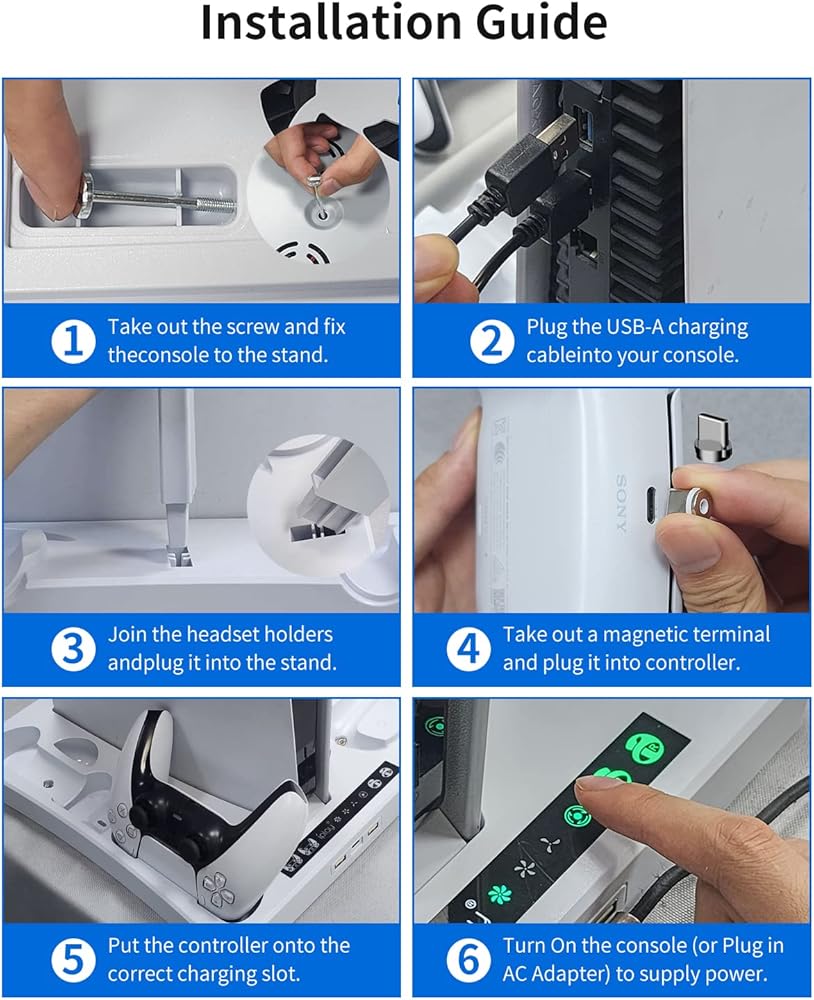 Installation Guide

1 Take out the screw and fix theconsole to the stand.

2 Plug the USB-A charging cableinto your console.

3 Join the headset holders andplug it into the stand.

SONY

4 Take out a magnetic terminal and plug it into controller.

5 Put the controller onto the correct charging slot.

6 Turn On the console (or Plug in AC Adapter) to supply power.